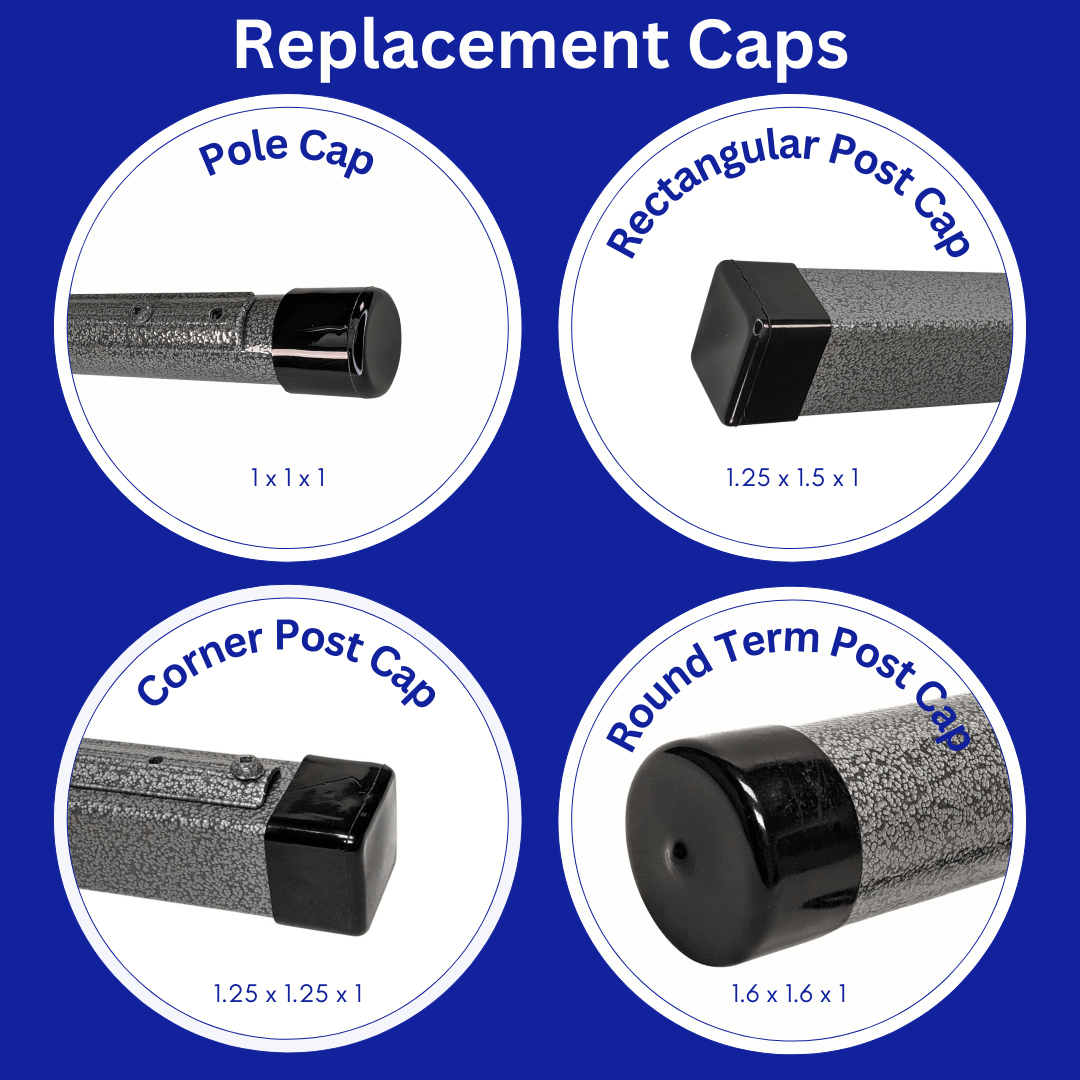 Replacement Caps

Pole Cap

1 x 1 x 1

Rectangular Post Cap

1.25 x 1.5 x 1

Corner Post Cap

1.25 x 1.25 x 1

Round Term Post Cap

1.6 x 1.6 x 1